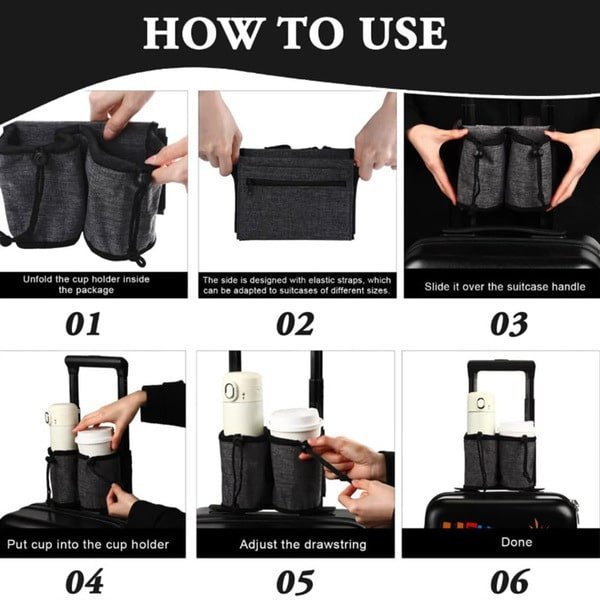 HOW TO USE

Unfold the cup holder inside the package

01

The side is designed with elastic straps, which can be adapted to suitcases of different sizes.

02

Slide it over the suitcase handle

03

Put cup into the cup holder

04

Adjust the drawstring

05

Done

06